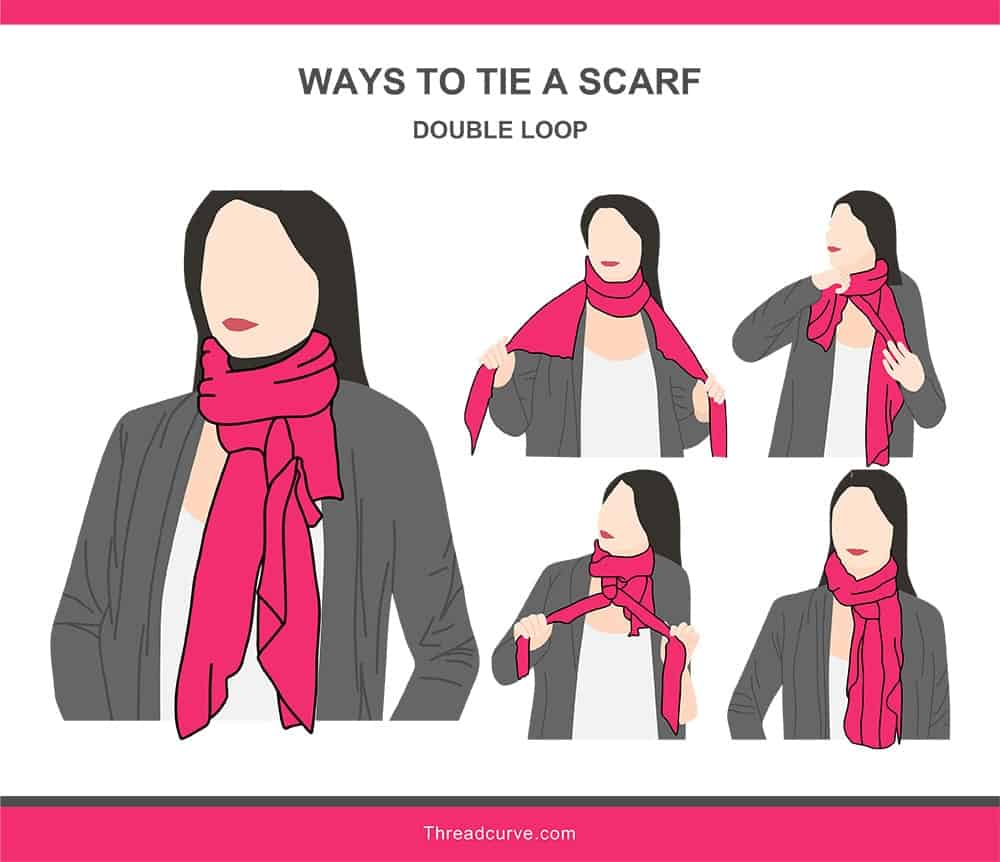 WAYS TO TIE A SCARF

DOUBLE LOOP

Threadcurve.com