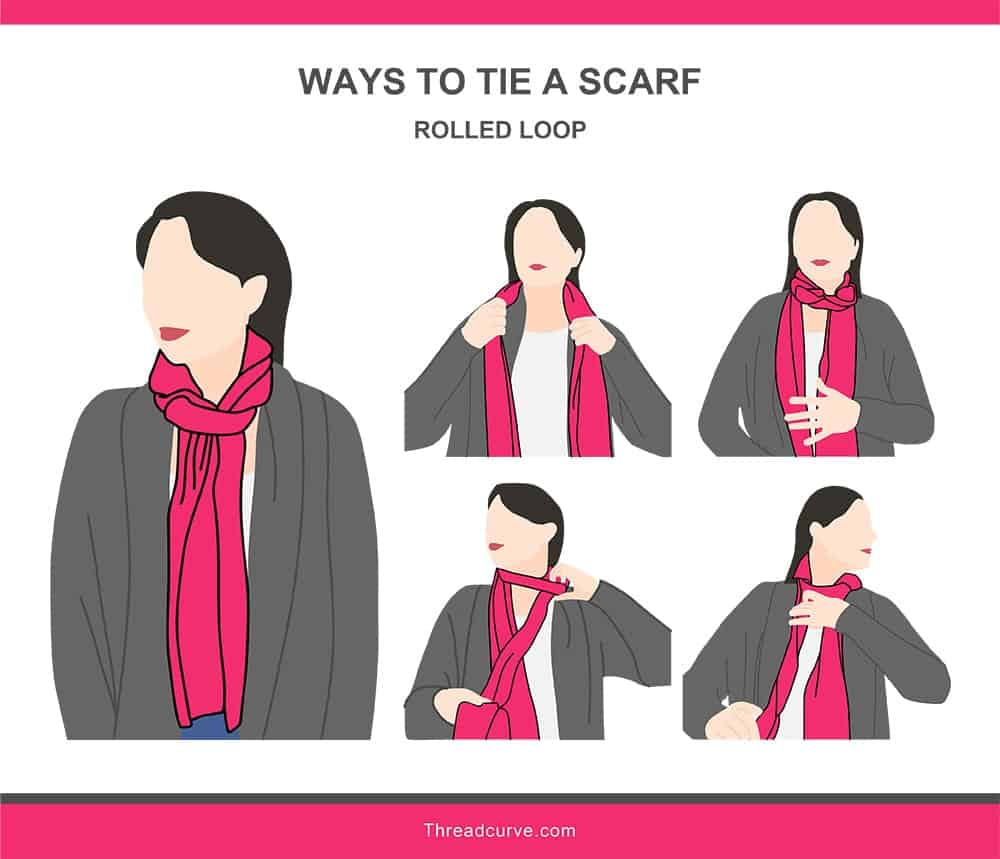 WAYS TO TIE A SCARF

ROLLED LOOP

Threadcurve.com