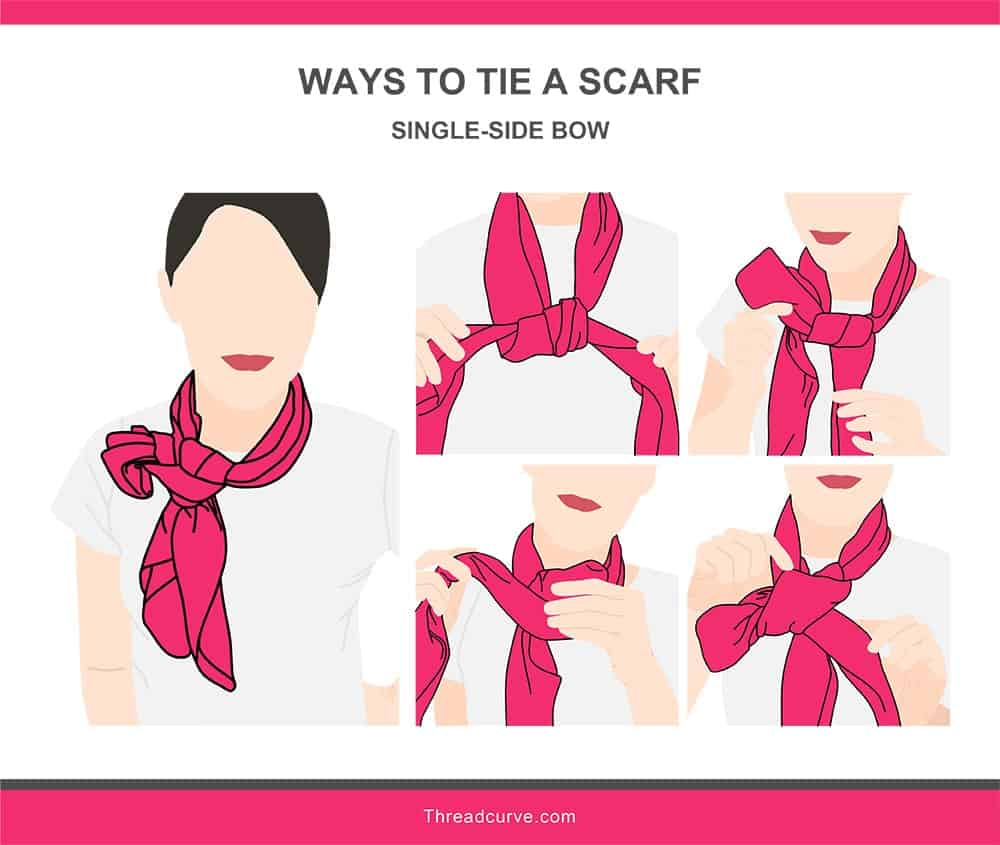 WAYS TO TIE A SCARF

SINGLE-SIDE BOW

Threadcurve.com