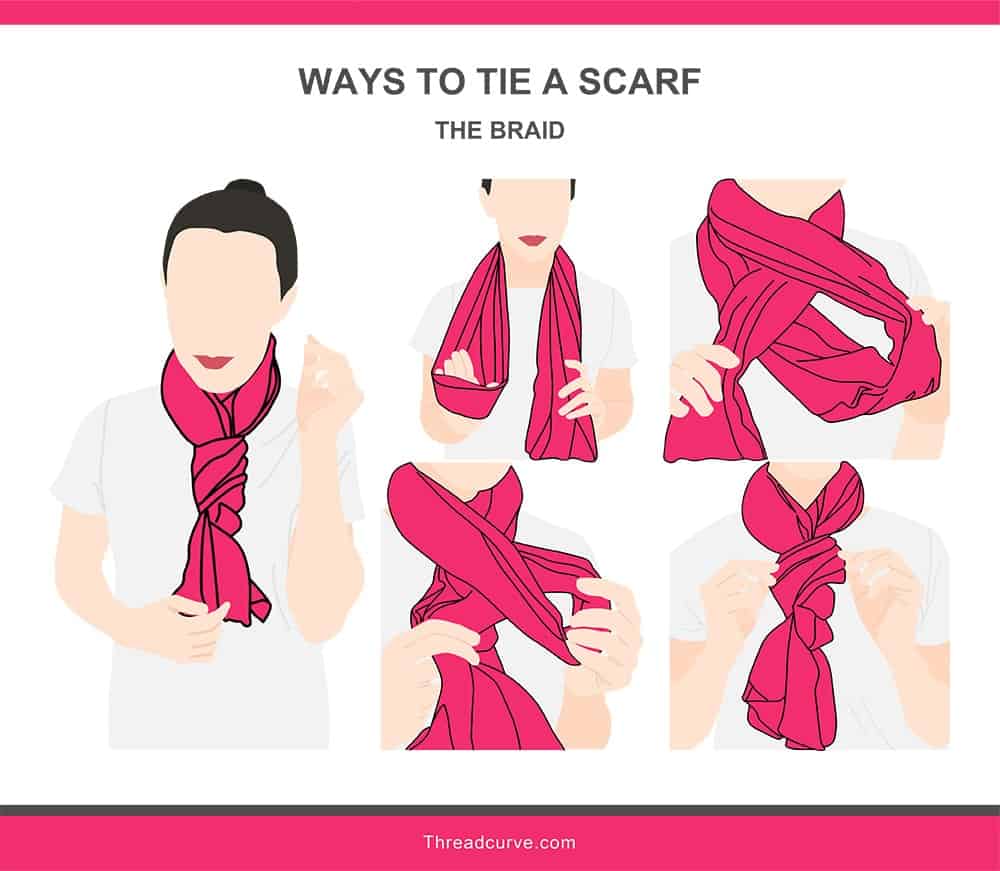 WAYS TO TIE A SCARF

THE BRAID

Threadcurve.com