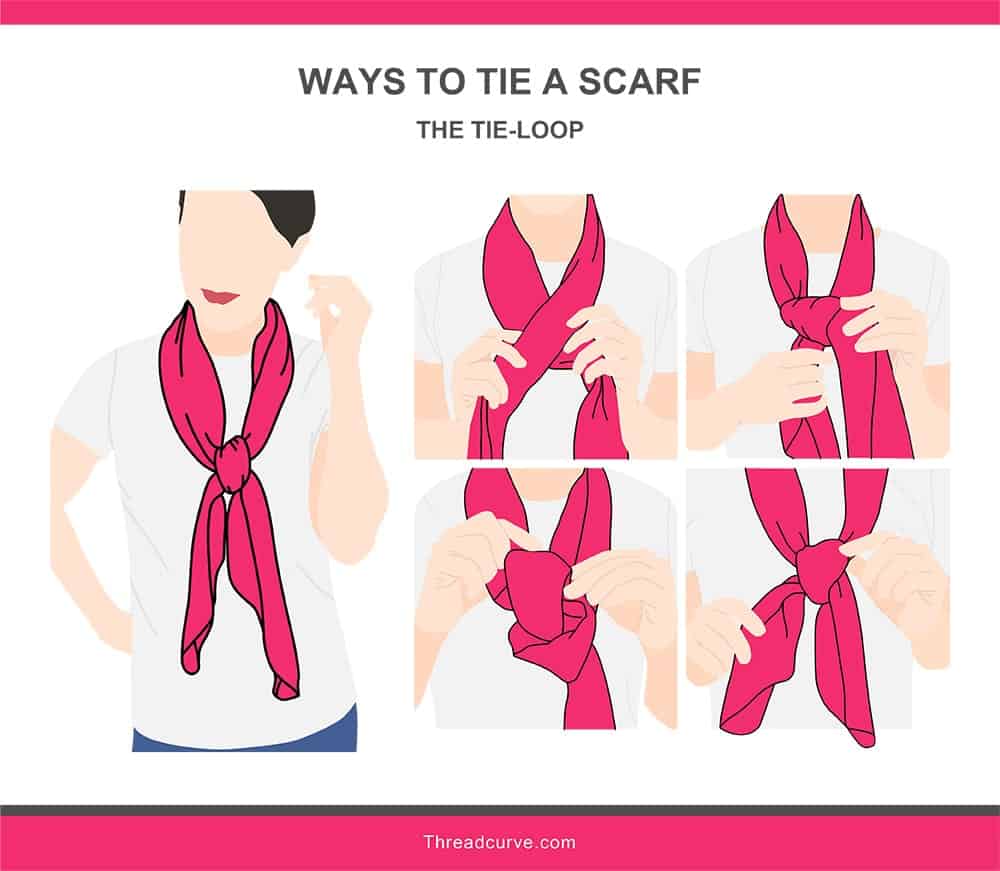 WAYS TO TIE A SCARF

THE TIE-LOOP

Threadcurve.com